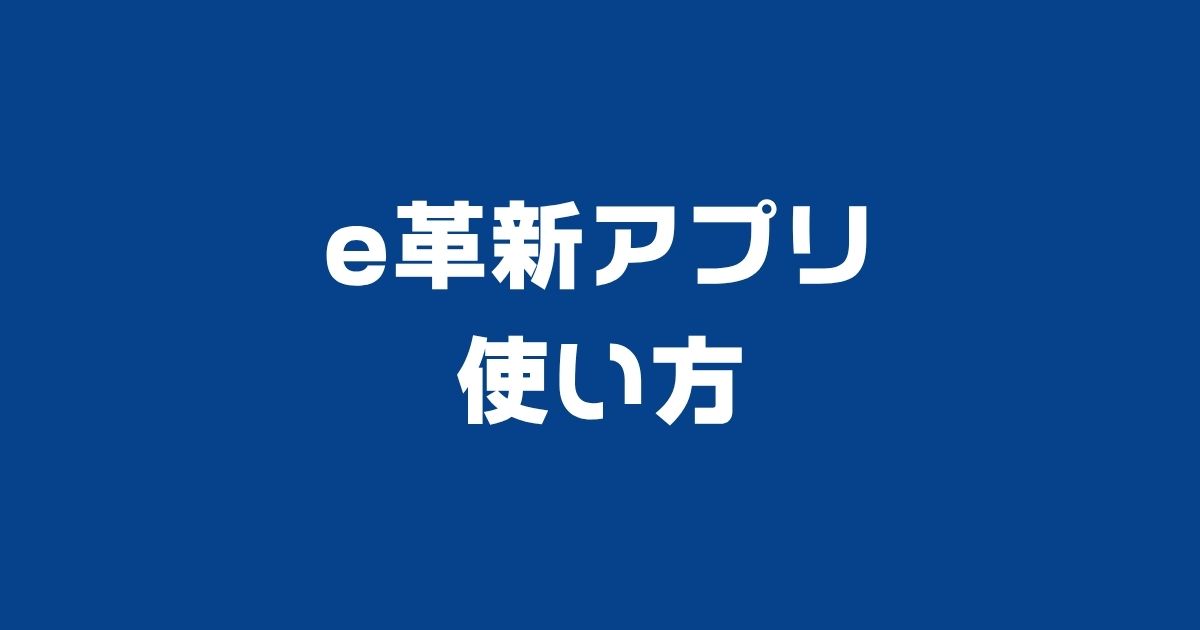 e革新アプリ
使い方